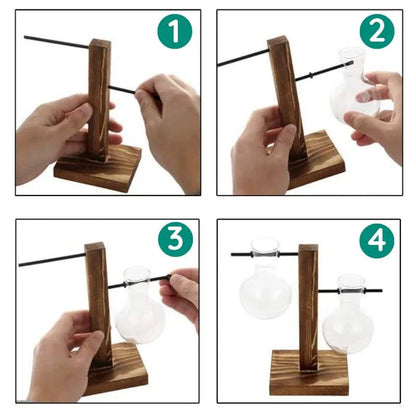 1

2

3

4